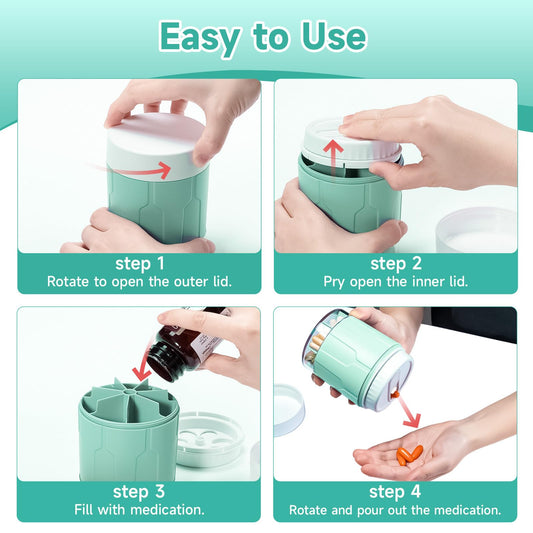 Easy to Use

step 1
Rotate to open the outer lid.

step 2
Pry open the inner lid.

step 3
Fill with medication.

step 4
Rotate and pour out the medication.