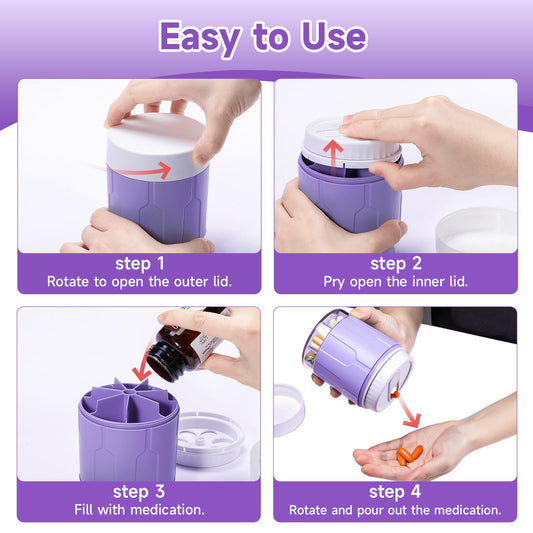 Easy to Use

step 1
Rotate to open the outer lid.

step 2
Pry open the inner lid.

step 3
Fill with medication.

step 4
Rotate and pour out the medication.