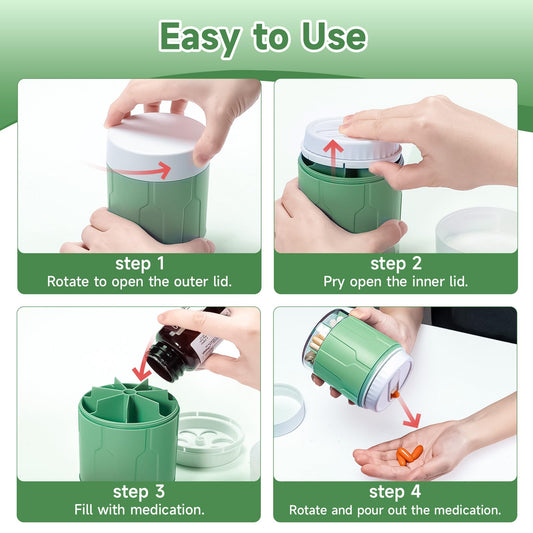 Easy to Use

step 1
Rotate to open the outer lid.

step 2
Pry open the inner lid.

step 3
Fill with medication.

step 4
Rotate and pour out the medication.