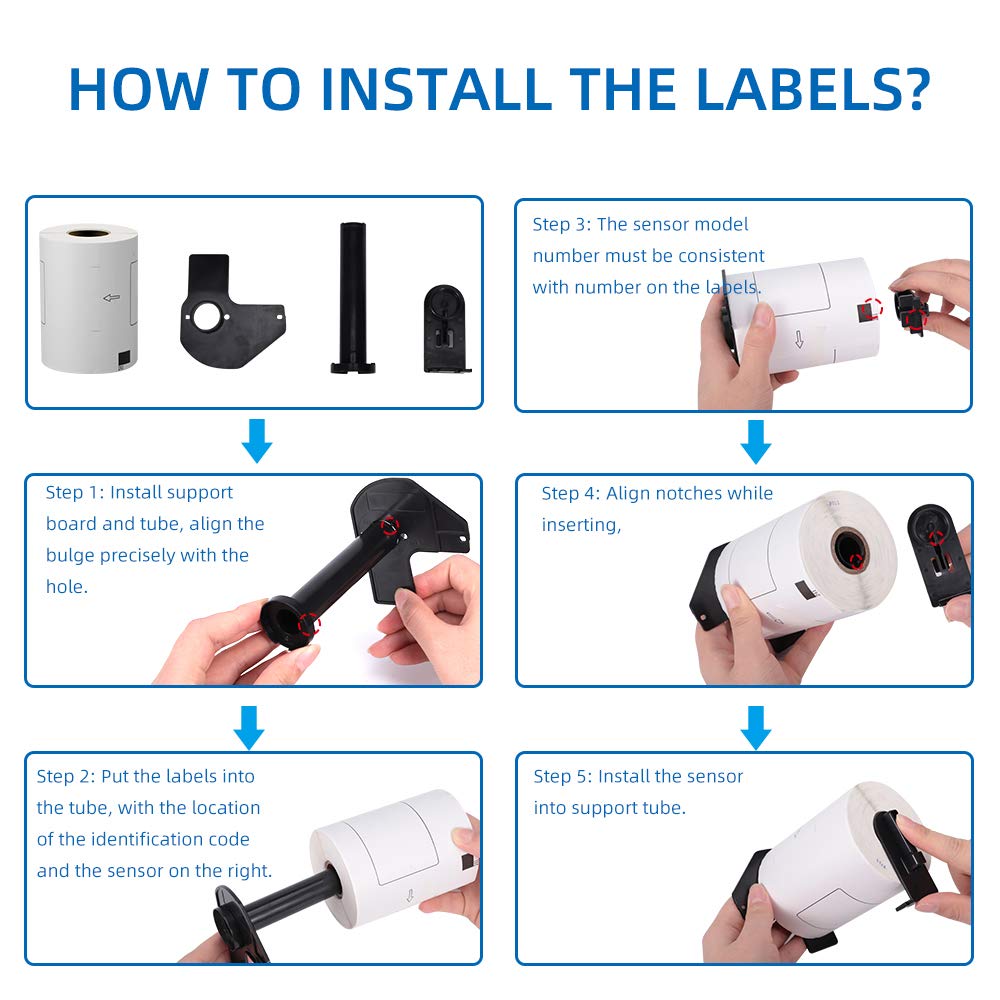 HOW TO INSTALL THE LABELS?

Step 1: Install support board and tube, align the bulge precisely with the hole.

Step 2: Put the labels into the tube, with the location of the identification code and the sensor on the right.

Step 3: The sensor model number must be consistent with number on the labels.

Step 4: Align notches while inserting,

Step 5: Install the sensor into support tube.