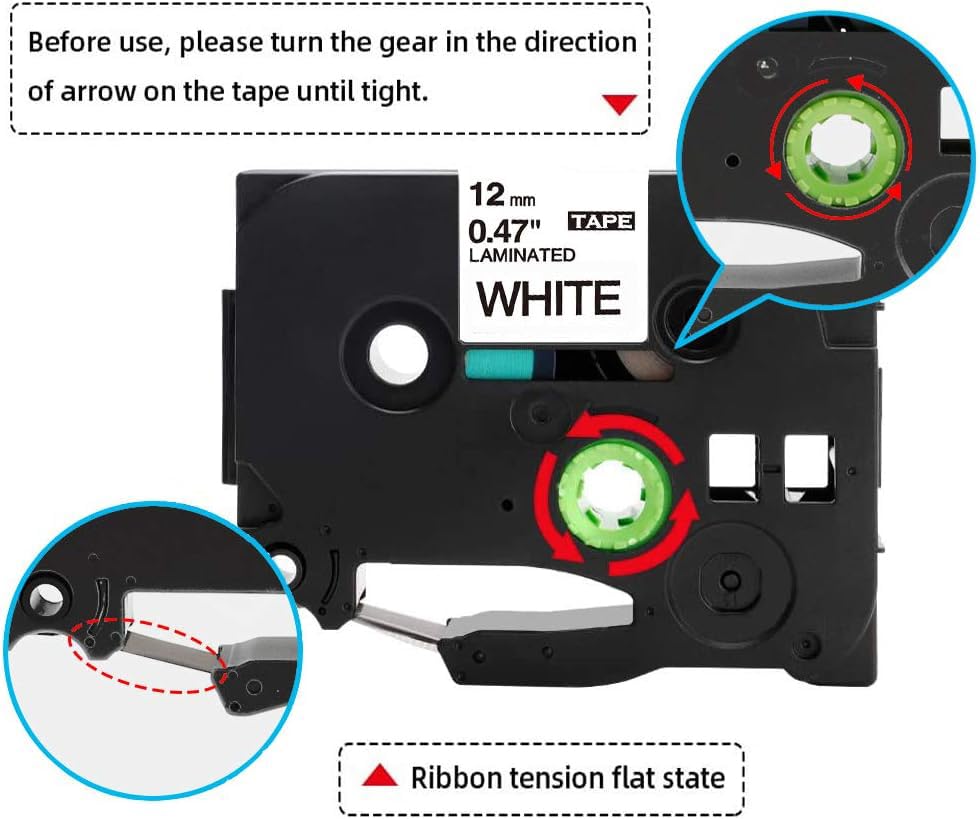 Before use, please turn the gear in the direction of arrow on the tape until tight.

12 mm
0.47"
TAPE
LAMINATED
WHITE

Ribbon tension flat state